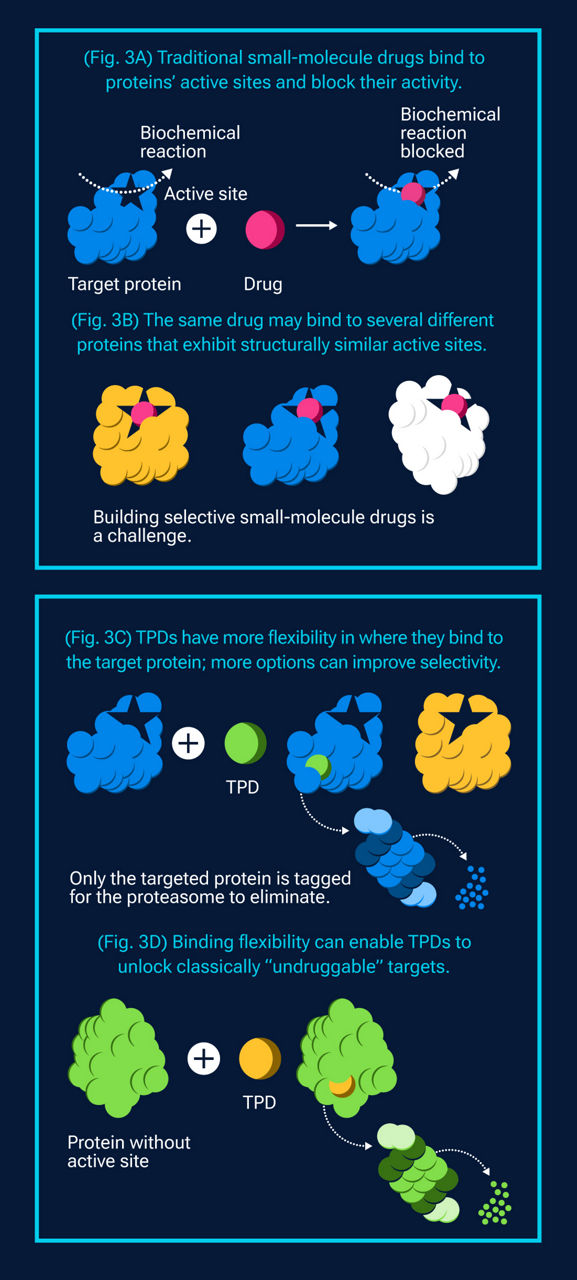 (Fig. 3A) Traditional small-molecule drugs bind to proteins' active sites and block their activity.

Biochemical reaction

Active site

Biochemical reaction blocked

Target protein

Drug

(Fig. 3B) The same drug may bind to several different proteins that exhibit structurally similar active sites.

Building selective small-molecule drugs is a challenge.

(Fig. 3C) TPDs have more flexibility in where they bind to the target protein; more options can improve selectivity.

TPD

Only the targeted protein is tagged for the proteasome to eliminate.

(Fig. 3D) Binding flexibility can enable TPDs to unlock classically "undruggable" targets.

TPD

Protein without active site