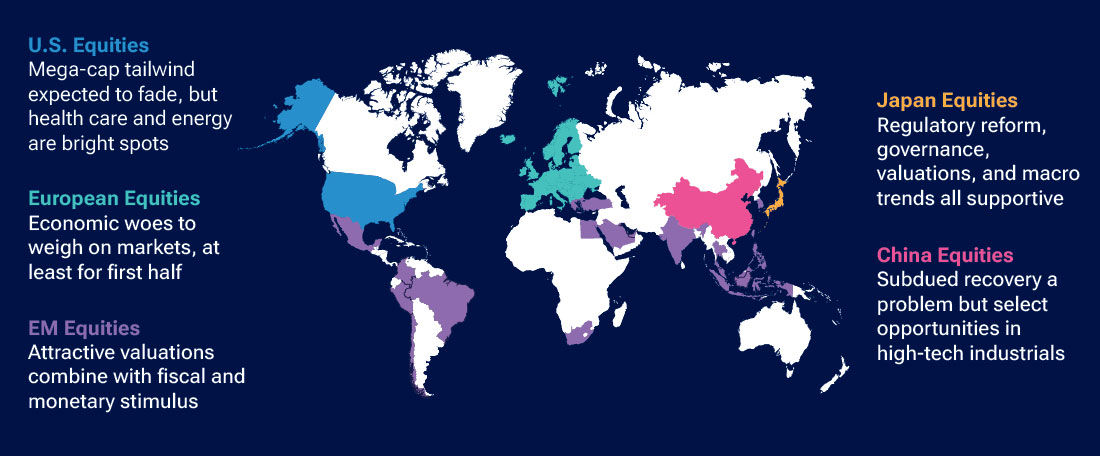 U.S. Equities
Mega-cap tailwind expected to fade, but health care and energy are bright spots

European Equities
Economic woes to weigh on markets, at least for first half

EM Equities
Attractive valuations combine with fiscal and monetary stimulus

Japan Equities
Regulatory reform, governance, valuations, and macro trends all supportive

China Equities
Subdued recovery a problem but select opportunities in high-tech industrials